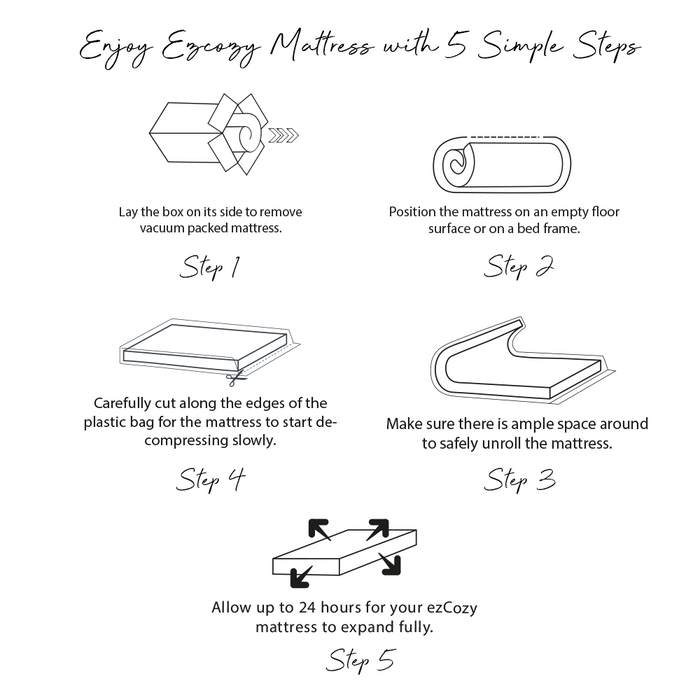 Enjoy Ezcozy Mattress with 5 Simple Steps

Lay the box on its side to remove vacuum packed mattress.

Step 1

Position the mattress on an empty floor surface or on a bed frame.

Step 2

Carefully cut along the edges of the plastic bag for the mattress to start decompressing slowly.

Step 4

Make sure there is ample space around to safely unroll the mattress.

Step 3

Allow up to 24 hours for your ezCozy mattress to expand fully.

Step 5